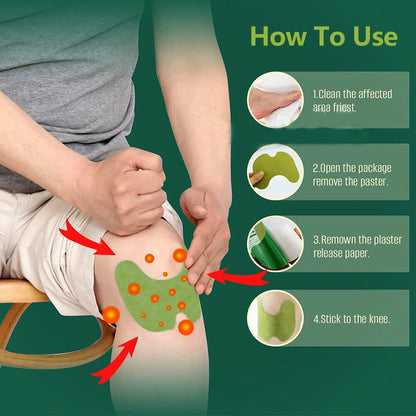 How To Use

1.Clean the affected area friest.

2.Open the package remove the paster.

3.Remown the plaster release paper.

4.Stick to the knee.